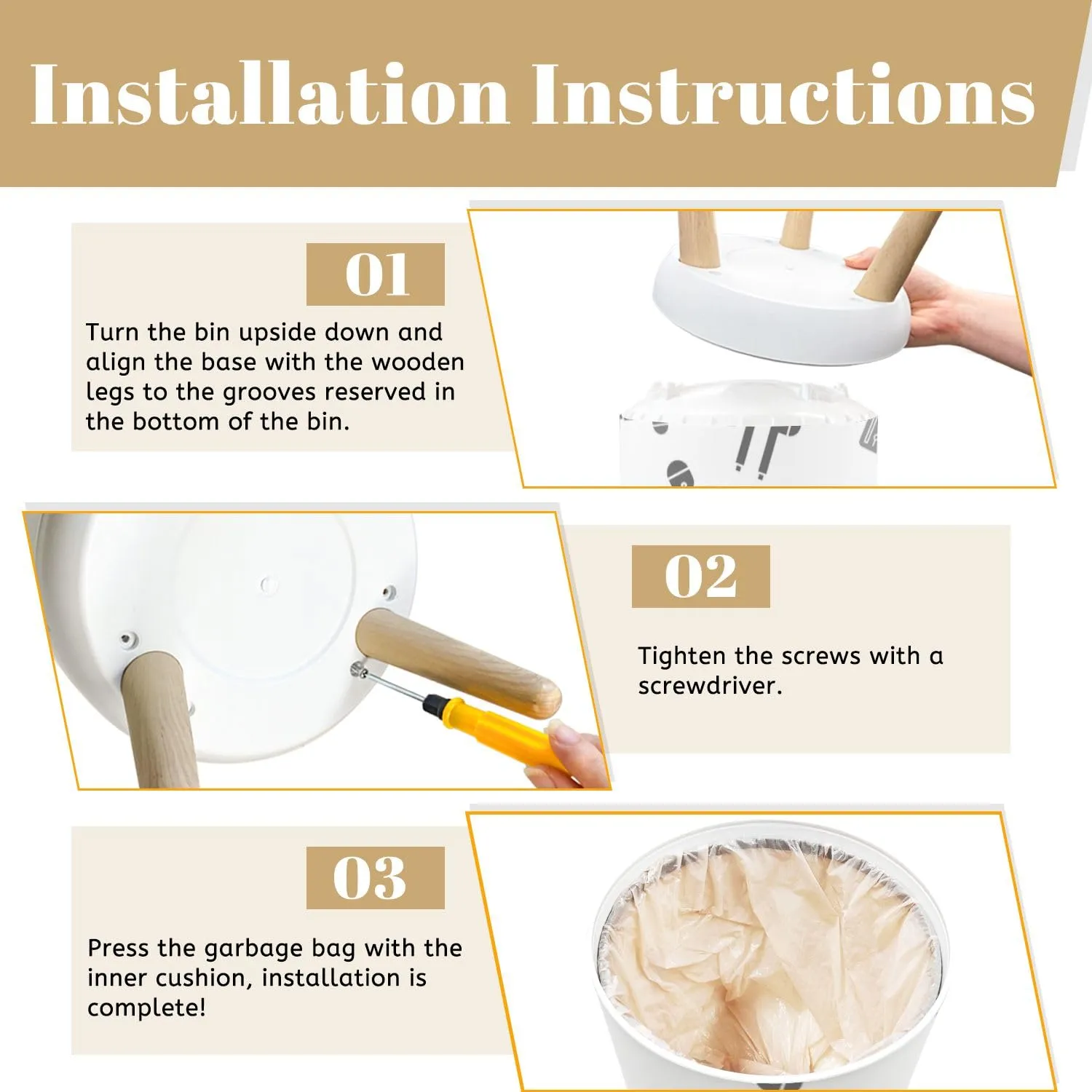 Installation Instructions

01

Turn the bin upside down and align the base with the wooden legs to the grooves reserved in the bottom of the bin.

02

Tighten the screws with a screwdriver.

03

Press the garbage bag with the inner cushion, installation is complete!