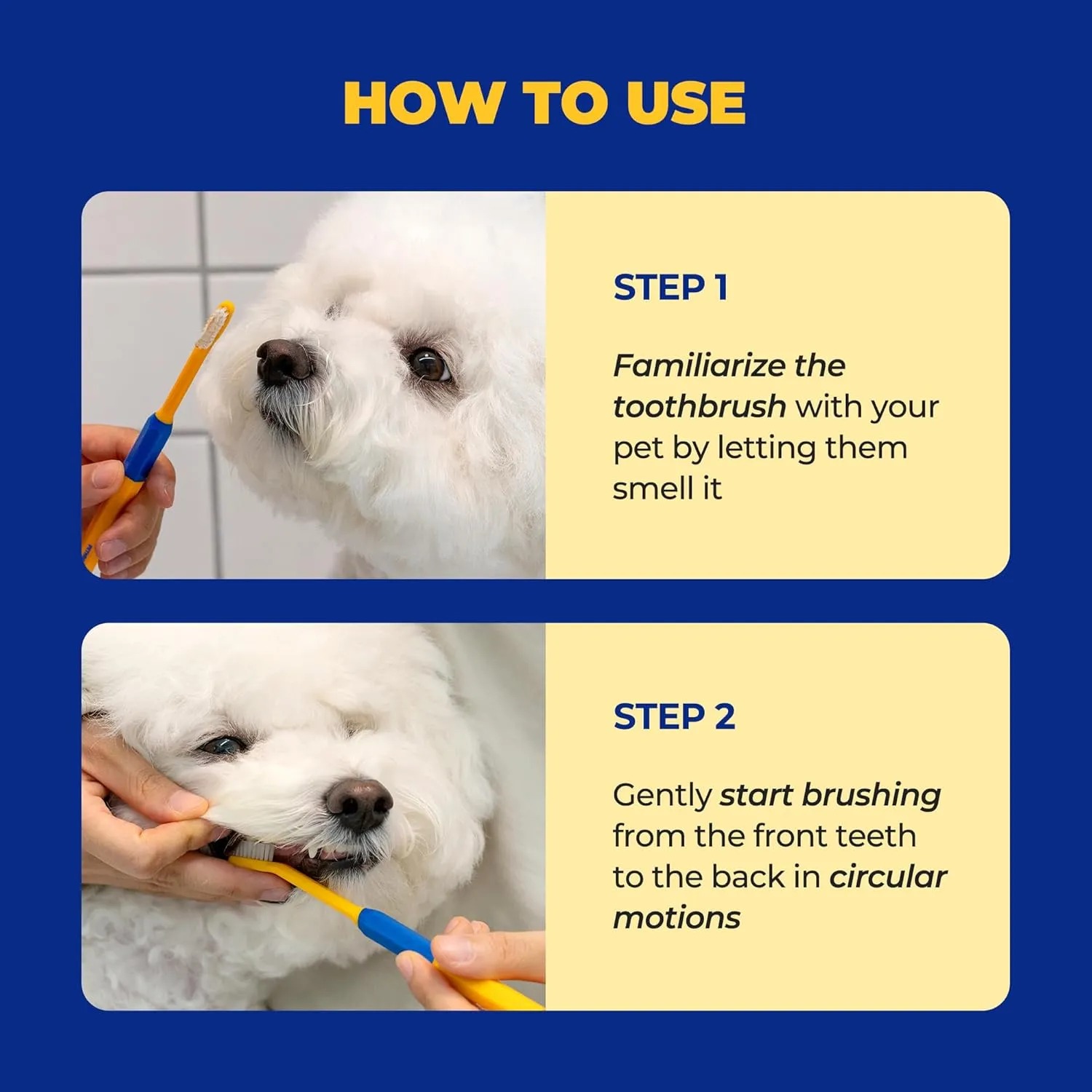 HOW TO USE

STEP 1

Familiarize the toothbrush with your pet by letting them smell it

STEP 2

Gently start brushing from the front teeth to the back in circular motions