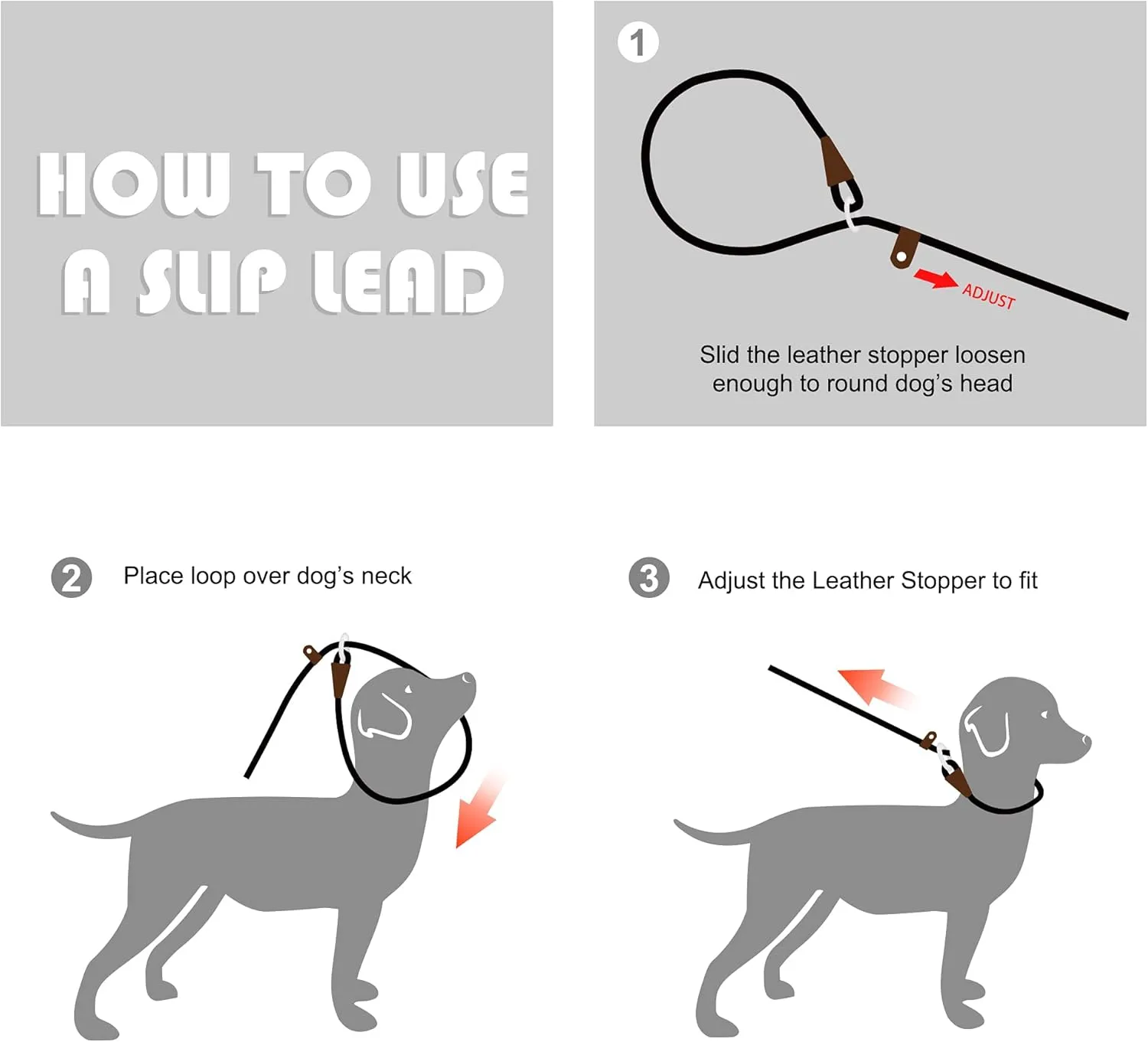 HOW TO USE A SLIP LEAD

1

ADJUST

Slid the leather stopper loosen enough to round dog's head

2 Place loop over dog's neck

3 Adjust the Leather Stopper to fit